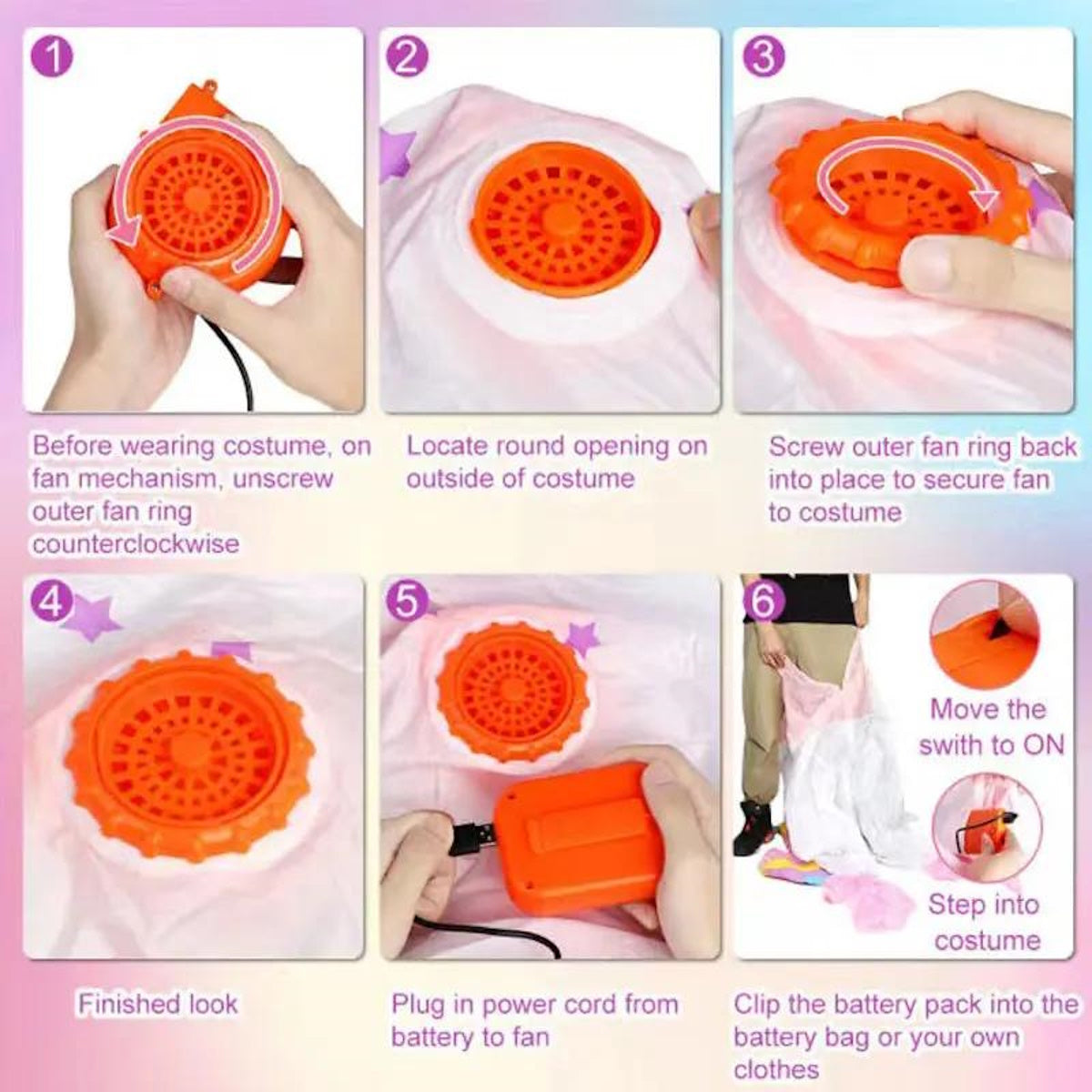 1

Before wearing costume, on fan mechanism, unscrew outer fan ring counterclockwise

2

Locate round opening on outside of costume

3

Screw outer fan ring back into place to secure fan to costume

4

Finished look

5

Plug in power cord from battery to fan

6

Move the swith to ON

Step into costume

Clip the battery pack into the battery bag or your own clothes