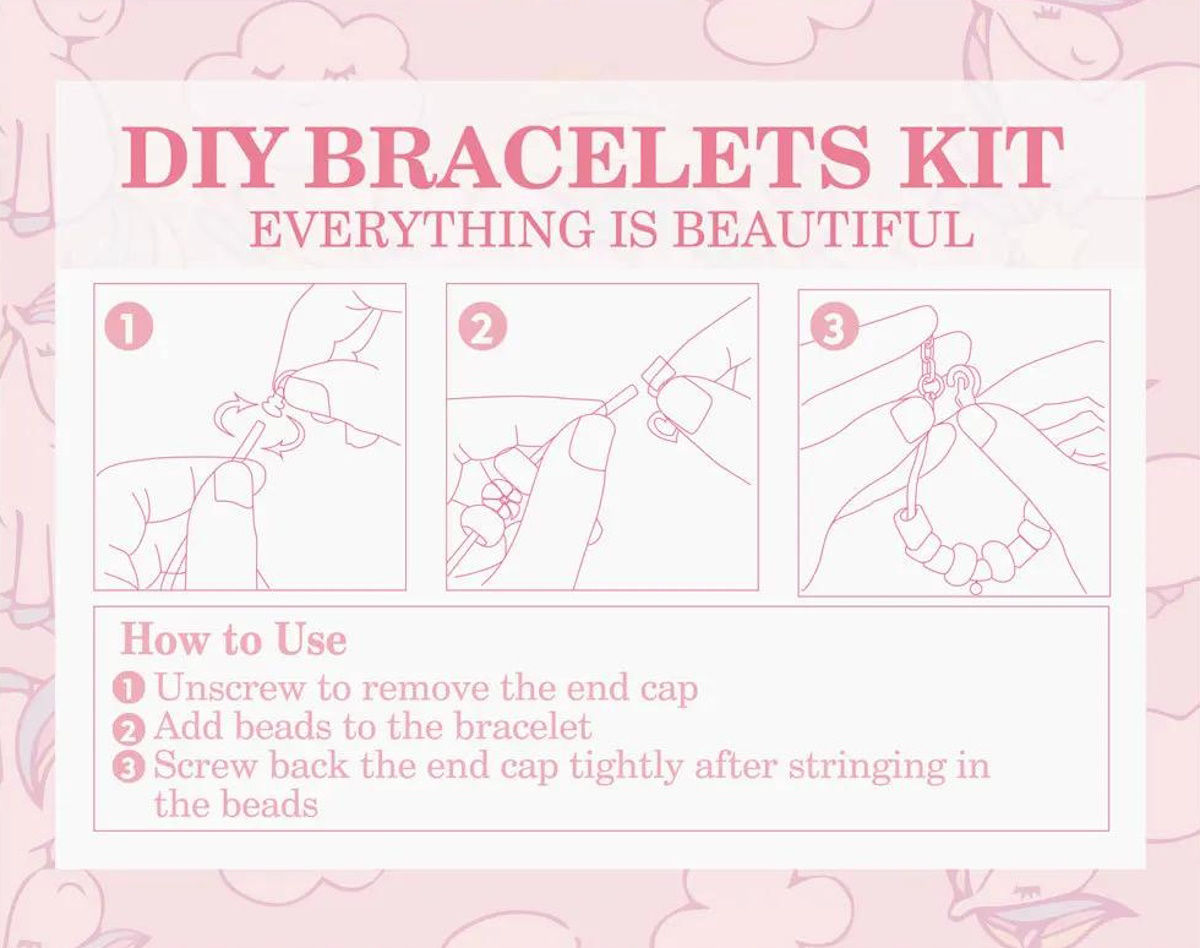 DIY BRACELETS KIT
EVERYTHING IS BEAUTIFUL

1

2

3

How to Use
1 Unscrew to remove the end cap
2 Add beads to the bracelet
3 Screw back the end cap tightly after stringing in the beads