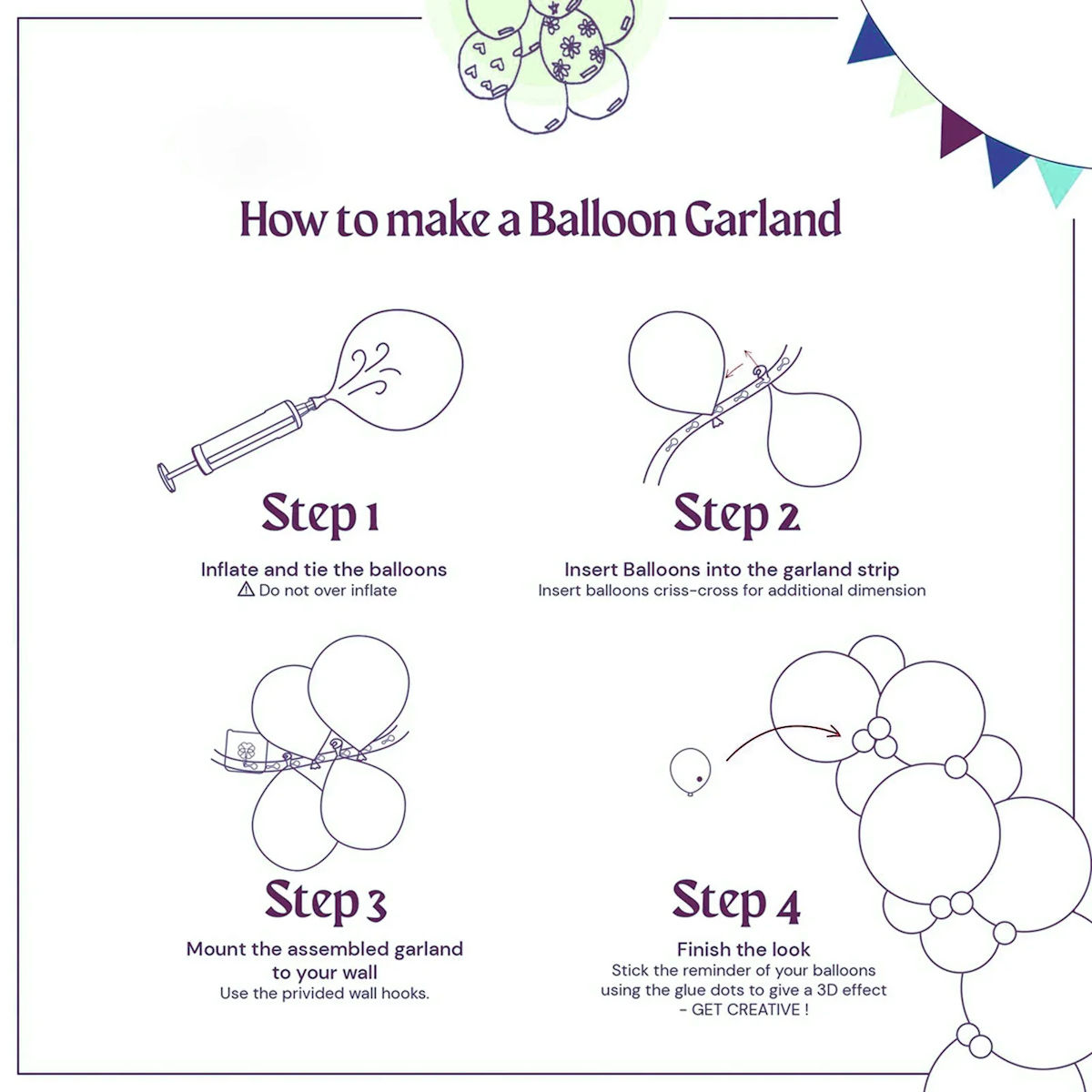 How to make a Balloon Garland

Step 1

Inflate and tie the balloons
⚠ Do not over inflate

Step 2

Insert Balloons into the garland strip
Insert balloons criss-cross for additional dimension

Step 3

Mount the assembled garland to your wall
Use the privided wall hooks.

Step 4

Finish the look
Stick the reminder of your balloons using the glue dots to give a 3D effect - GET CREATIVE !