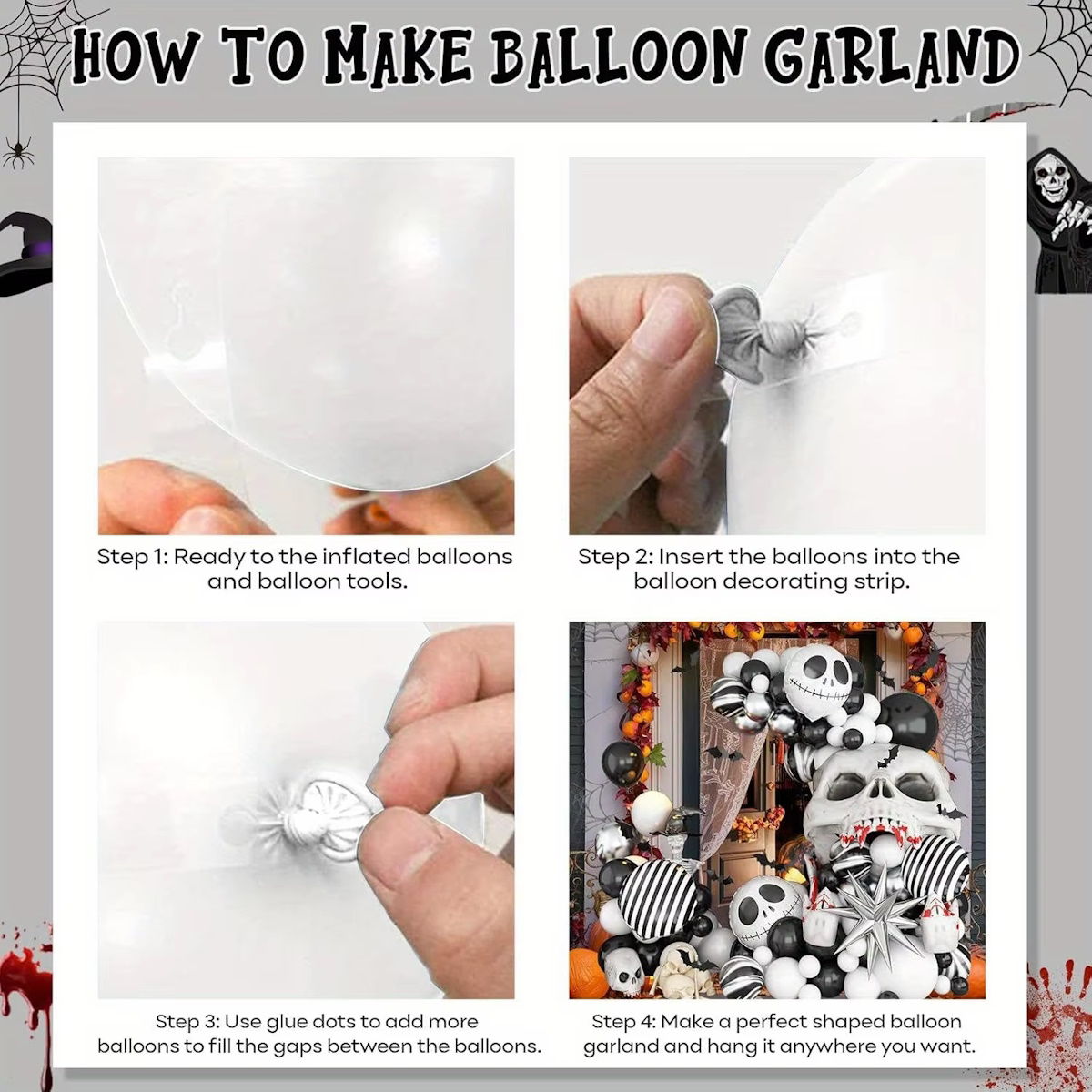 HOW TO MAKE BALLOON GARLAND

Step 1: Ready to the inflated balloons and balloon tools.

Step 2: Insert the balloons into the balloon decorating strip.

Step 3: Use glue dots to add more balloons to fill the gaps between the balloons.

Step 4: Make a perfect shaped balloon garland and hang it anywhere you want.