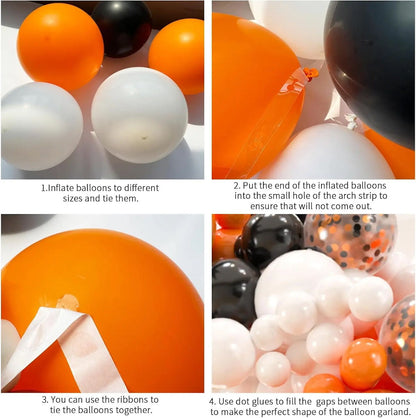 1.Inflate balloons to different sizes and tie them.

2. Put the end of the inflated balloons into the small hole of the arch strip to ensure that will not come out.

3. You can use the ribbons to tie the balloons together.

4. Use dot glues to fill the gaps between balloons to make the perfect shape of the balloon garland.