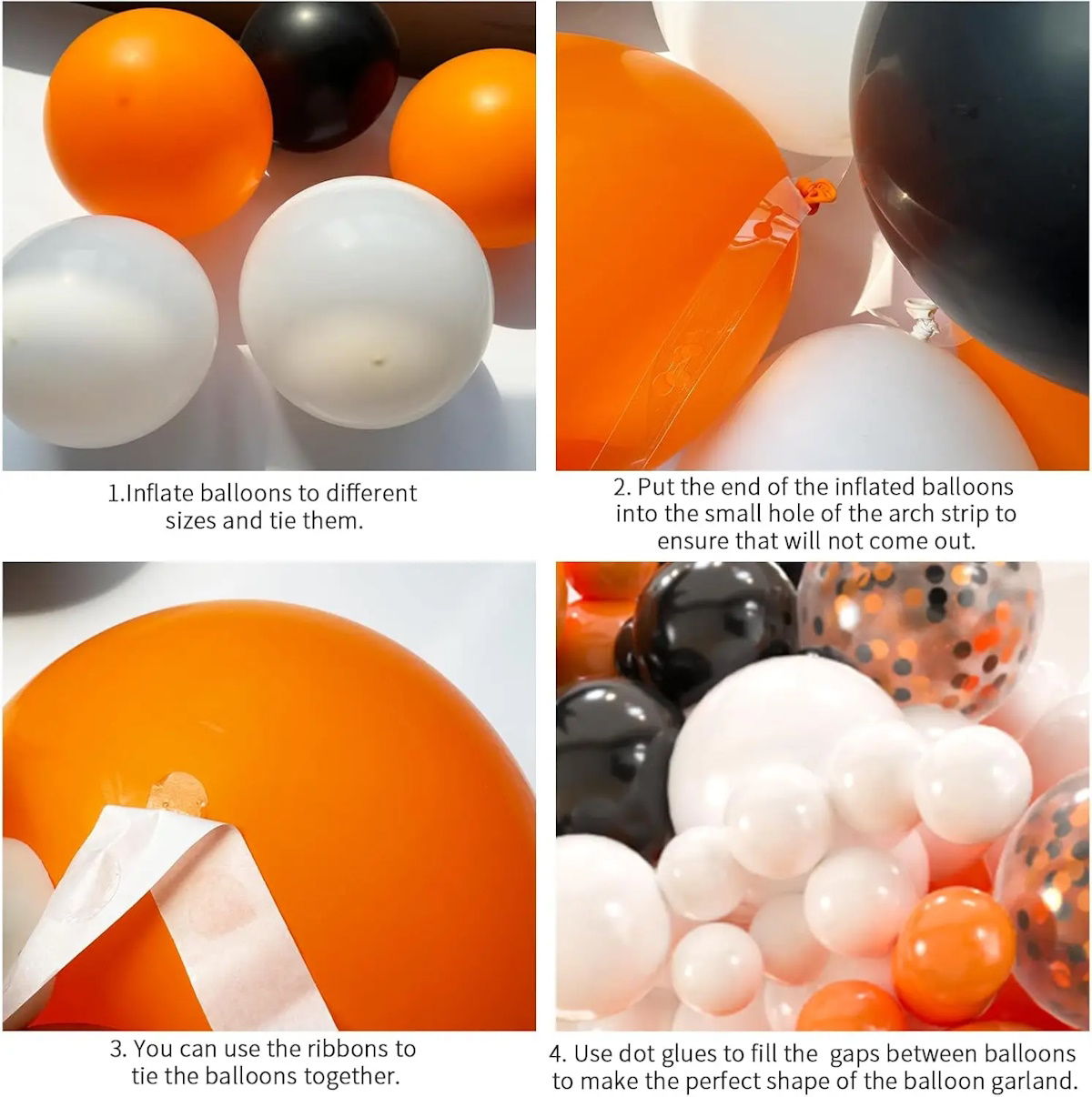 1.Inflate balloons to different sizes and tie them.

2. Put the end of the inflated balloons into the small hole of the arch strip to ensure that will not come out.

3. You can use the ribbons to tie the balloons together.

4. Use dot glues to fill the gaps between balloons to make the perfect shape of the balloon garland.