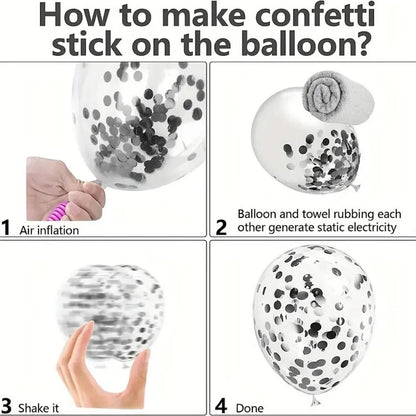 How to make confetti stick on the balloon?

1 Air inflation

2 Balloon and towel rubbing each other generate static electricity

3 Shake it

4 Done