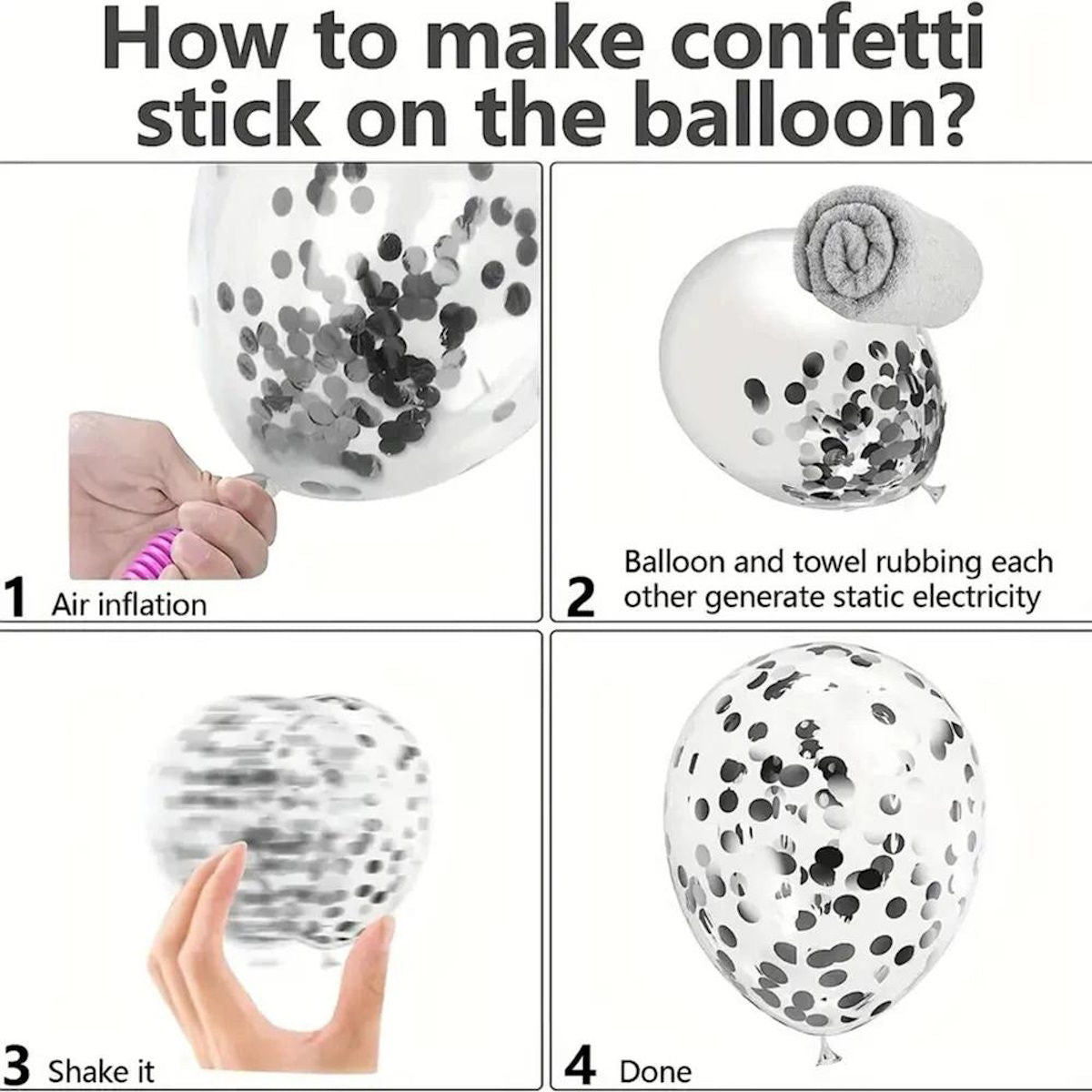 How to make confetti stick on the balloon?

1 Air inflation

2 Balloon and towel rubbing each other generate static electricity

3 Shake it

4 Done