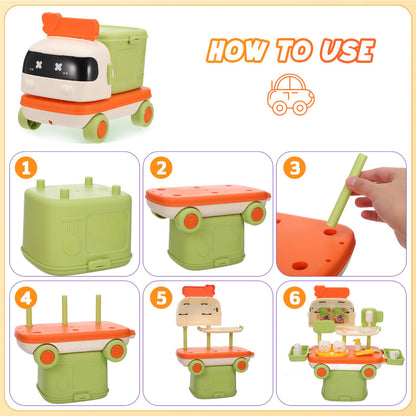 HOW TO USE

1

2

3

4

5

6