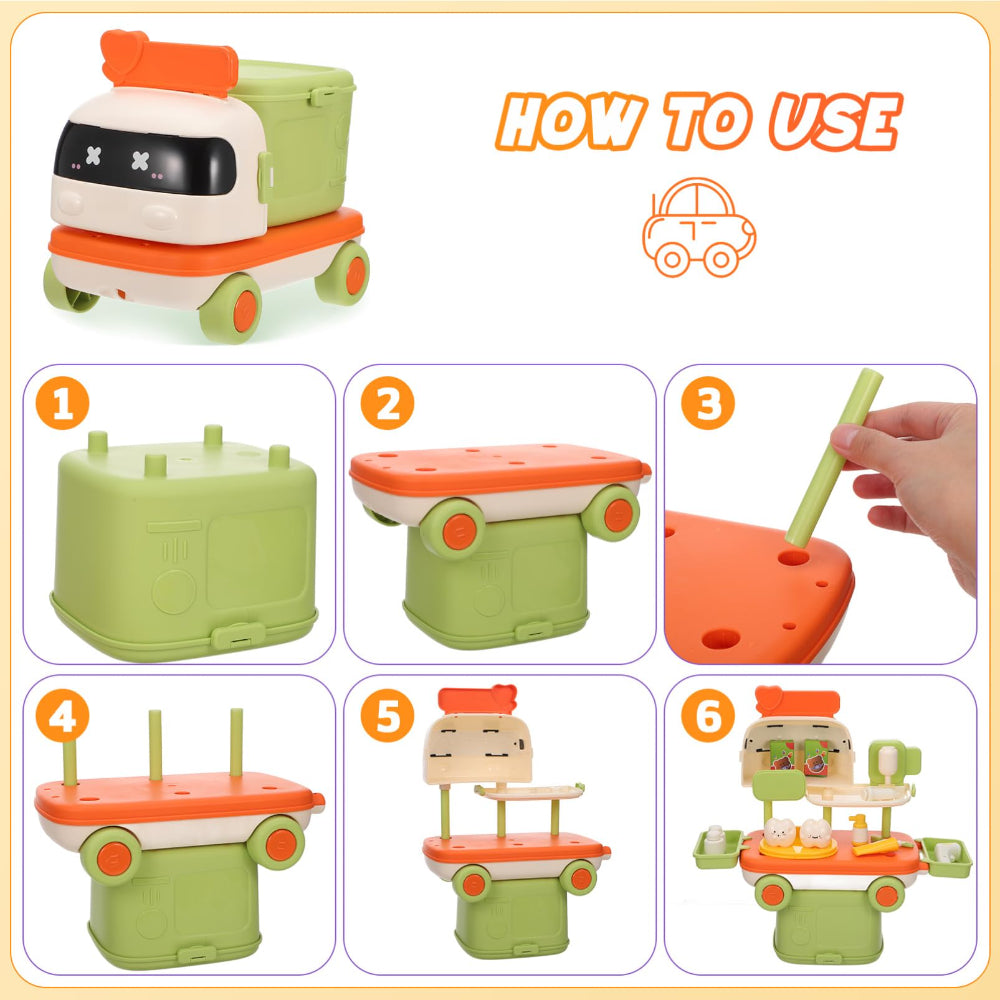 HOW TO USE

1

2

3

4

5

6