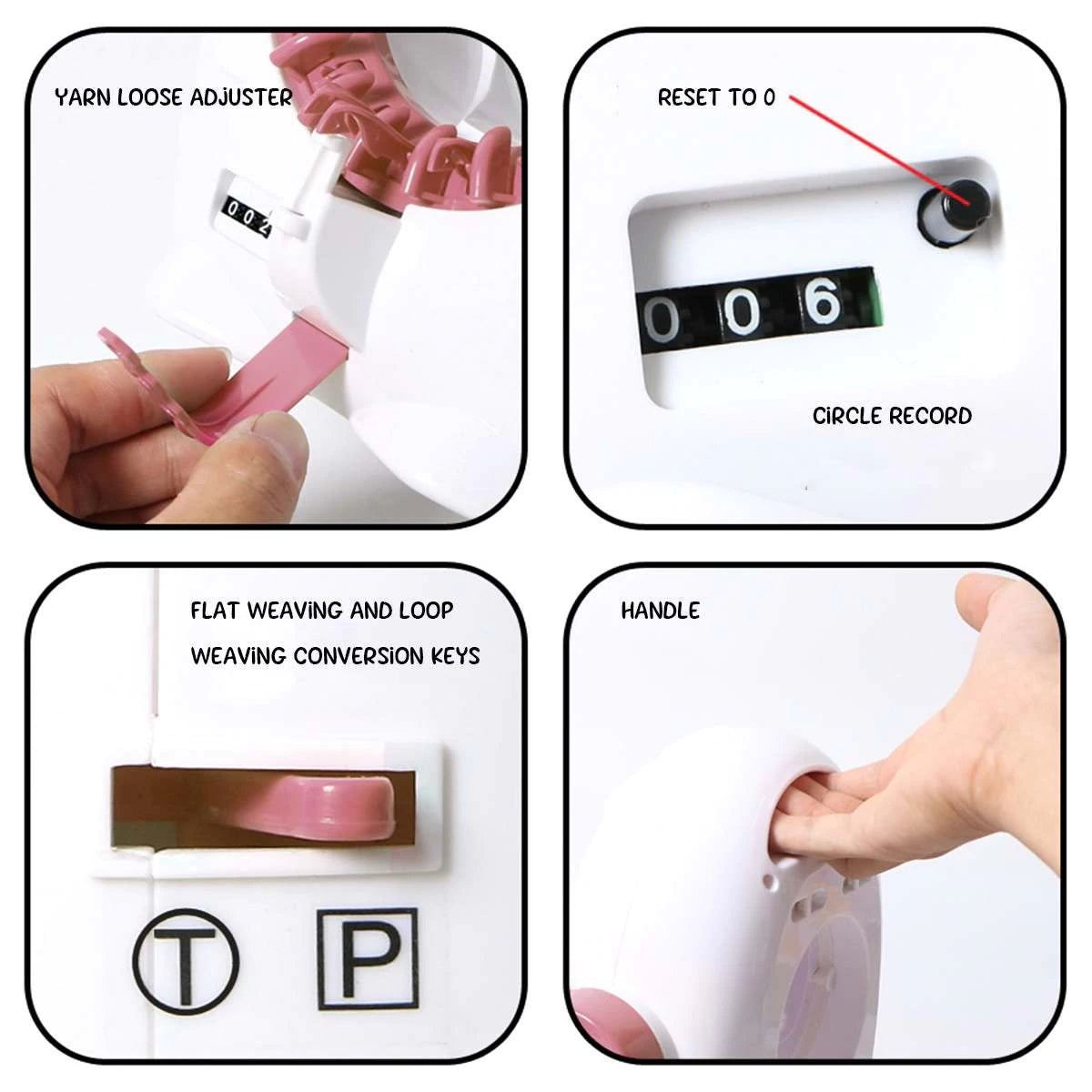 YARN LOOSE ADJUSTER

002

RESET TO 0

006

CIRCLE RECORD

FLAT WEAVING AND LOOP WEAVING CONVERSION KEYS

T

P

HANDLE